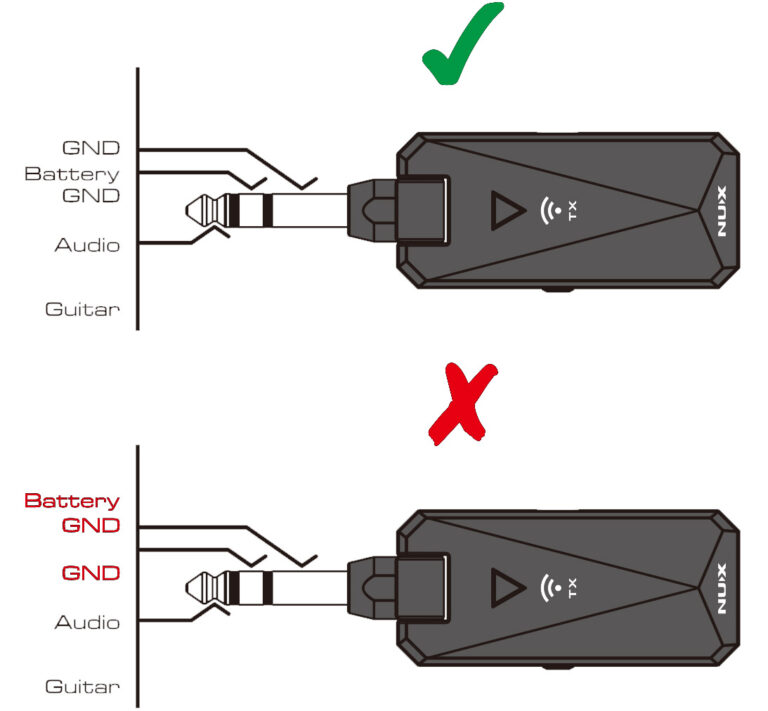 GND
Battery
GND
Audio
Guitar
TX
NUX

Battery
GND
GND
Audio
Guitar
TX
NUX